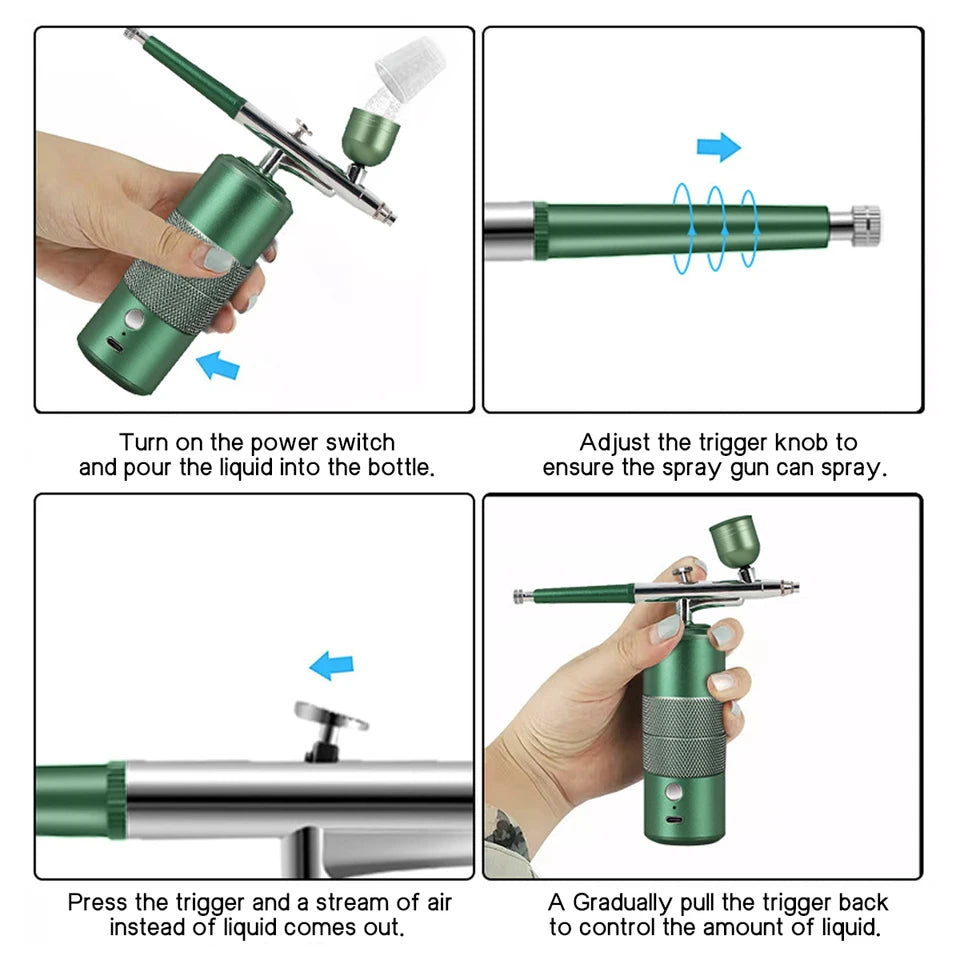 Turn on the power switch and pour the liquid into the bottle.

Adjust the trigger knob to ensure the spray gun can spray.

Press the trigger and a stream of air instead of liquid comes out.

A Gradually pull the trigger back to control the amount of liquid.